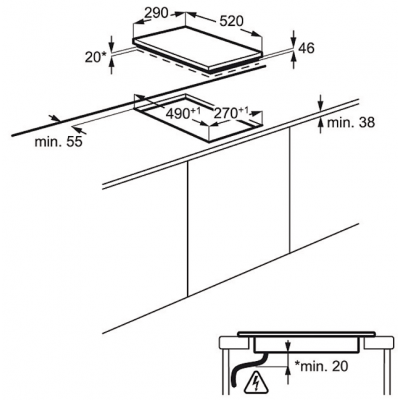 290
520
20*
46
$490^{+1}$
$270^{+1}$
min. 38
min. 55
*min. 20